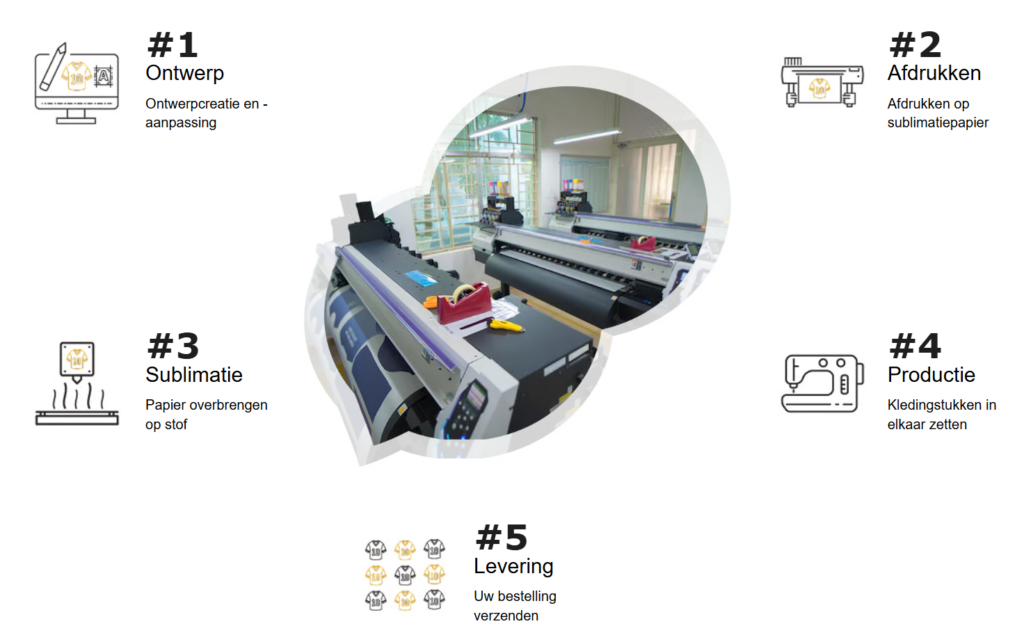 #1
Ontwerp
Ontwerpcreatie en -aanpassing

#2
Afdrukken
Afdrukken op sublimatiepapier

#3
Sublimatie
Papier overbrengen op stof

#4
Productie
Kledingstukken in elkaar zetten

#5
Levering
Uw bestelling verzenden